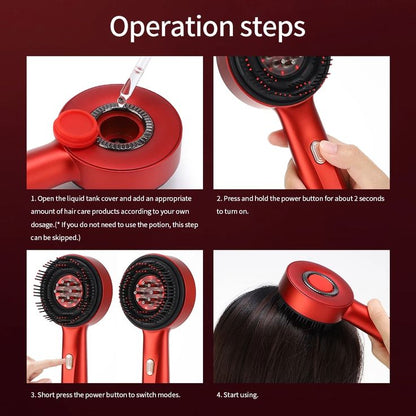 Operation steps

1. Open the liquid tank cover and add an appropriate amount of hair care products according to your own dosage.(* If you do not need to use the potion, this step can be skipped.)

2. Press and hold the power button for about 2 seconds to turn on.

3. Short press the power button to switch modes.

4. Start using.